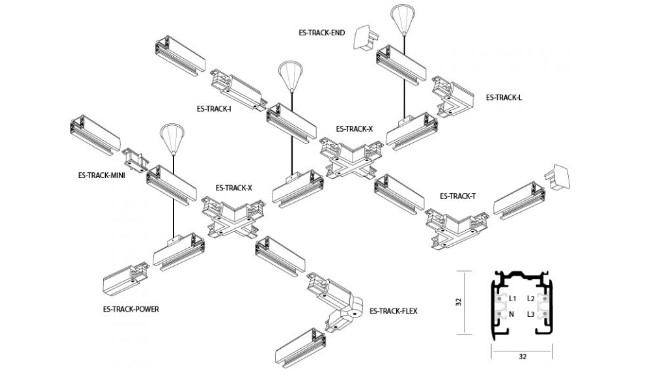 ES-TRACK-END

ES-TRACK-L

ES-TRACK-I

ES-TRACK-X

ES-TRACK-MINI

ES-TRACK-X

ES-TRACK-T

ES-TRACK-POWER

ES-TRACK-FLEX

32

L1 L2

N L3

32