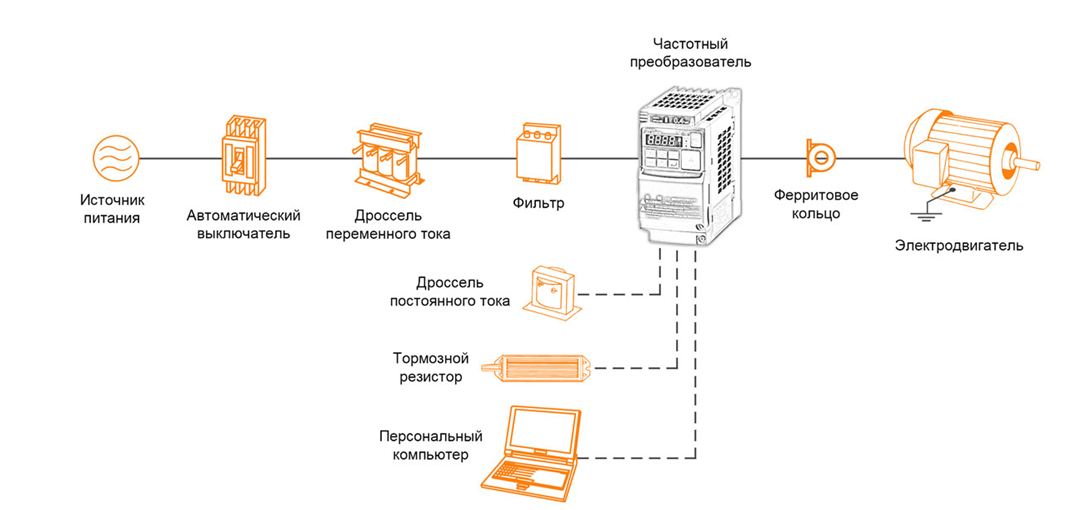 Частотный преобразователь

Источник питания

Автоматический выключатель

Дроссель переменного тока

Фильтр

Ферритовое кольцо

Электродвигатель

Дроссель постоянного тока

Тормозной резистор

Персональный компьютер