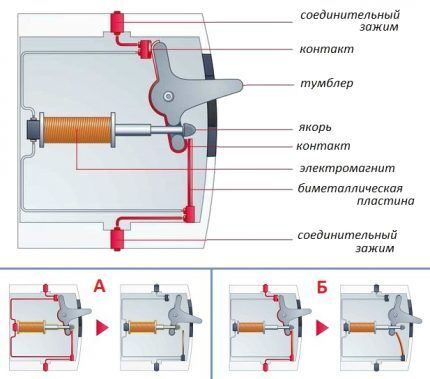 соединительный зажим

контакт

тумблер

якорь

контакт

электромагнит

биметаллическая пластина

соединительный зажим

А

Б