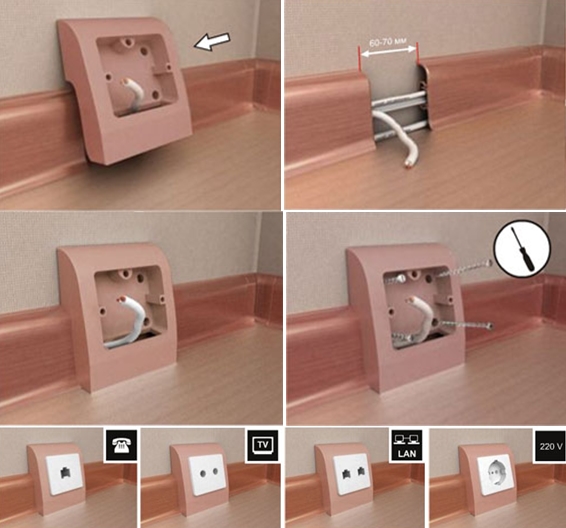 60-70 мм

TV

LAN

220 V