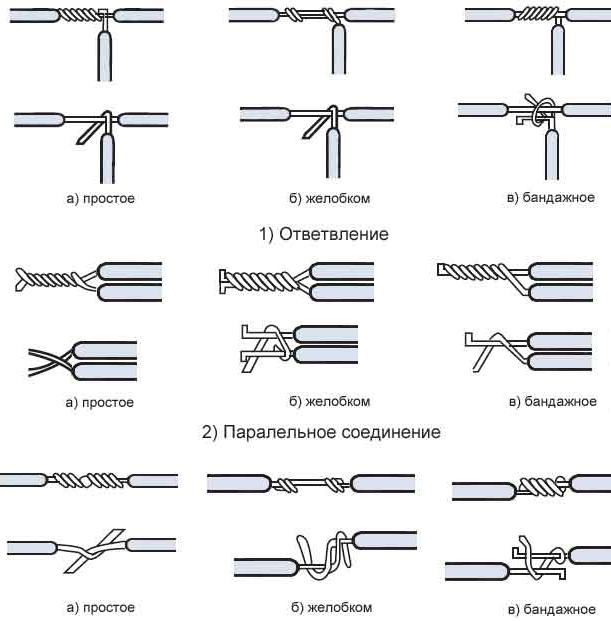 а) простое

б) желобком

в) бандажное

1) Ответвление

а) простое

б) желобком

в) бандажное

2) Паралельное соединение

а) простое

б) желобком

в) бандажное