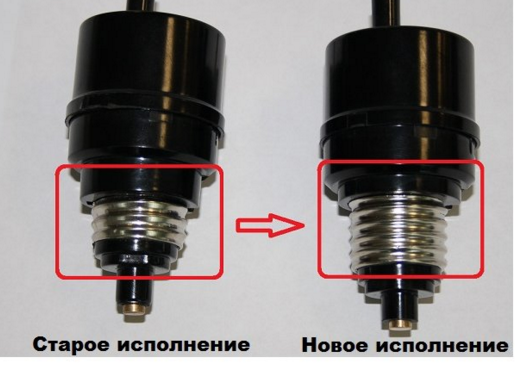 Старое исполнение

Новое исполнение