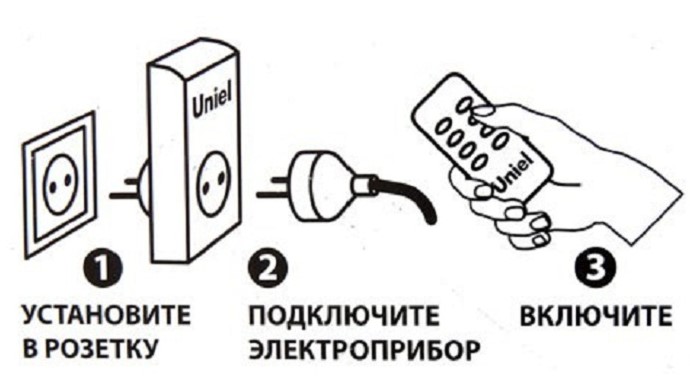 Uniel

Uniel

1
УСТАНОВИТЕ В РОЗЕТКУ

2
ПОДКЛЮЧИТЕ ЭЛЕКТРОПРИБОР

3
ВКЛЮЧИТЕ