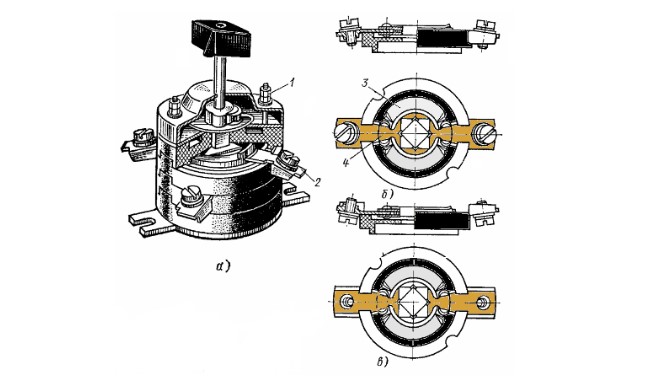 1
2
а)
3
4
б)
в)